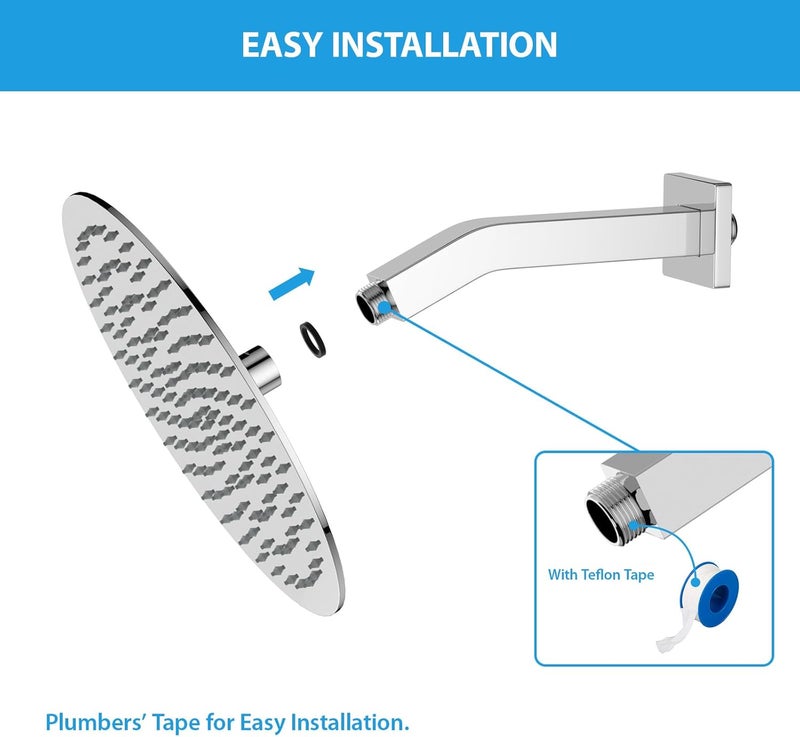 EASY INSTALLATION

With Teflon Tape

Plumbers' Tape for Easy Installation.